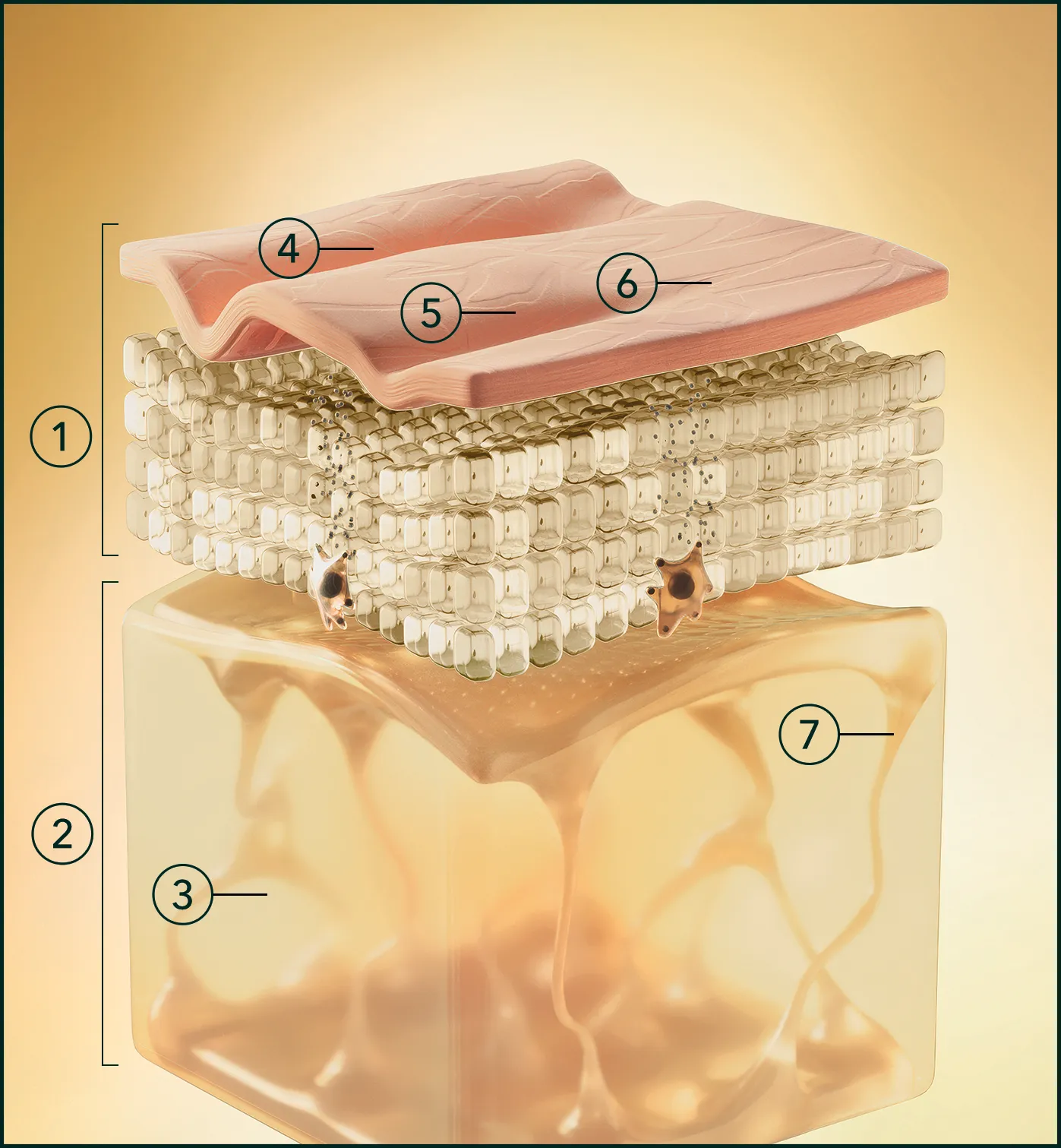 4
6
5
1
7
2
3